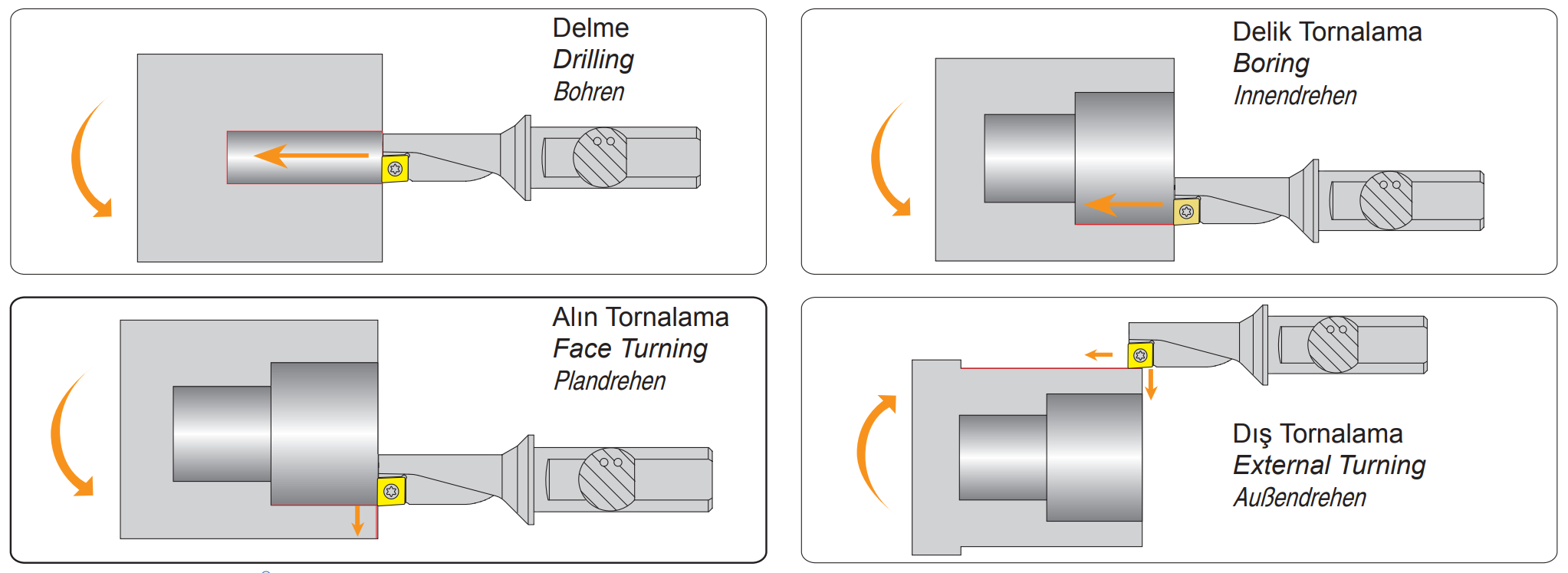 Delme
Drilling
Bohren

Delik Tornalama
Boring
Innendrehen

Alın Tornalama
Face Turning
Plandrehen

Dış Tornalama
External Turning
Außendrehen