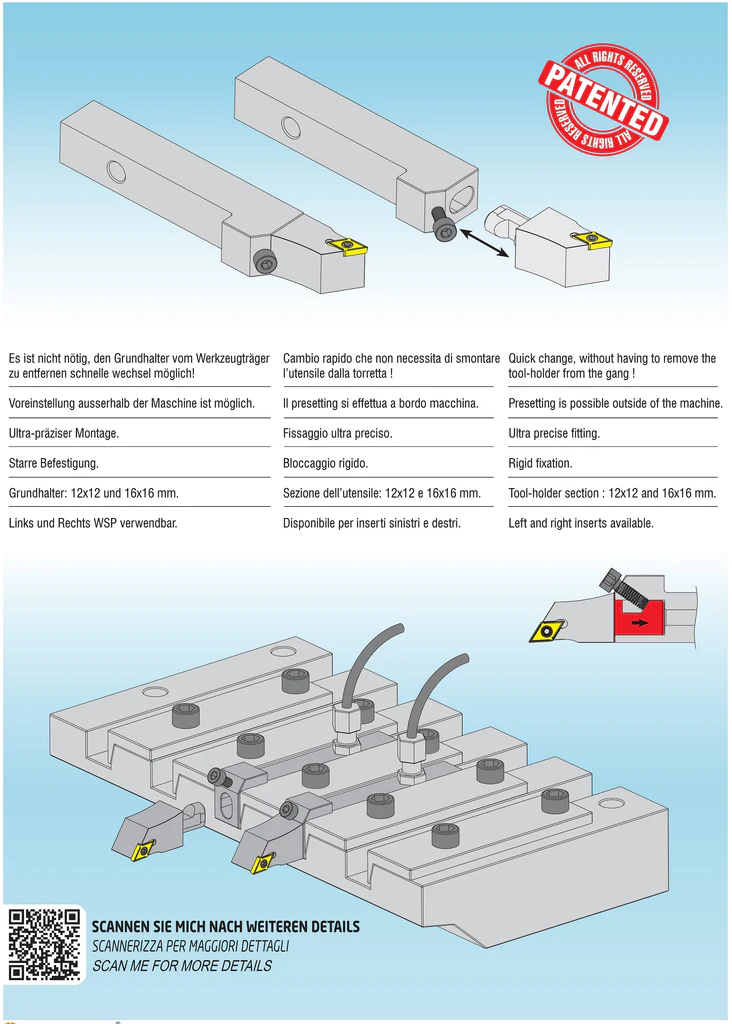 ALL RIGHTS RESERVED
PATENTED
ALL RIGHTS RESERVED

Es ist nicht nötig, den Grundhalter vom Werkzeugträger zu entfernen schnelle wechsel möglich!

Voreinstellung ausserhalb der Maschine ist möglich.

Ultra-präziser Montage.

Starre Befestigung.

Grundhalter: 12x12 und 16x16 mm.

Links und Rechts WSP verwendbar.

Cambio rapido che non necessita di smontare l'utensile dalla torretta !

Il presetting si effettua a bordo macchina.

Fissaggio ultra preciso.

Bloccaggio rigido.

Sezione dell'utensile: 12x12 e 16x16 mm.

Disponibile per inserti sinistri e destri.

Quick change, without having to remove the tool-holder from the gang !

Presetting is possible outside of the machine.

Ultra precise fitting.

Rigid fixation.

Tool-holder section : 12x12 and 16x16 mm.

Left and right inserts available.

SCANNEN SIE MICH NACH WEITEREN DETAILS
SCANNERIZZA PER MAGGIORI DETTAGLI
SCAN ME FOR MORE DETAILS